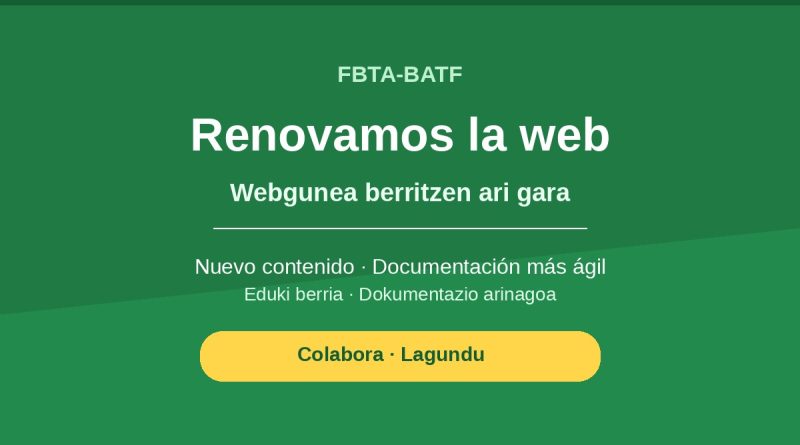 FBTA-BATF

Renovamos la web

Webgunea berritzen ari gara

Nuevo contenido · Documentación más ágil
Eduki berria · Dokumentazio arinagoa

Colabora · Lagundu